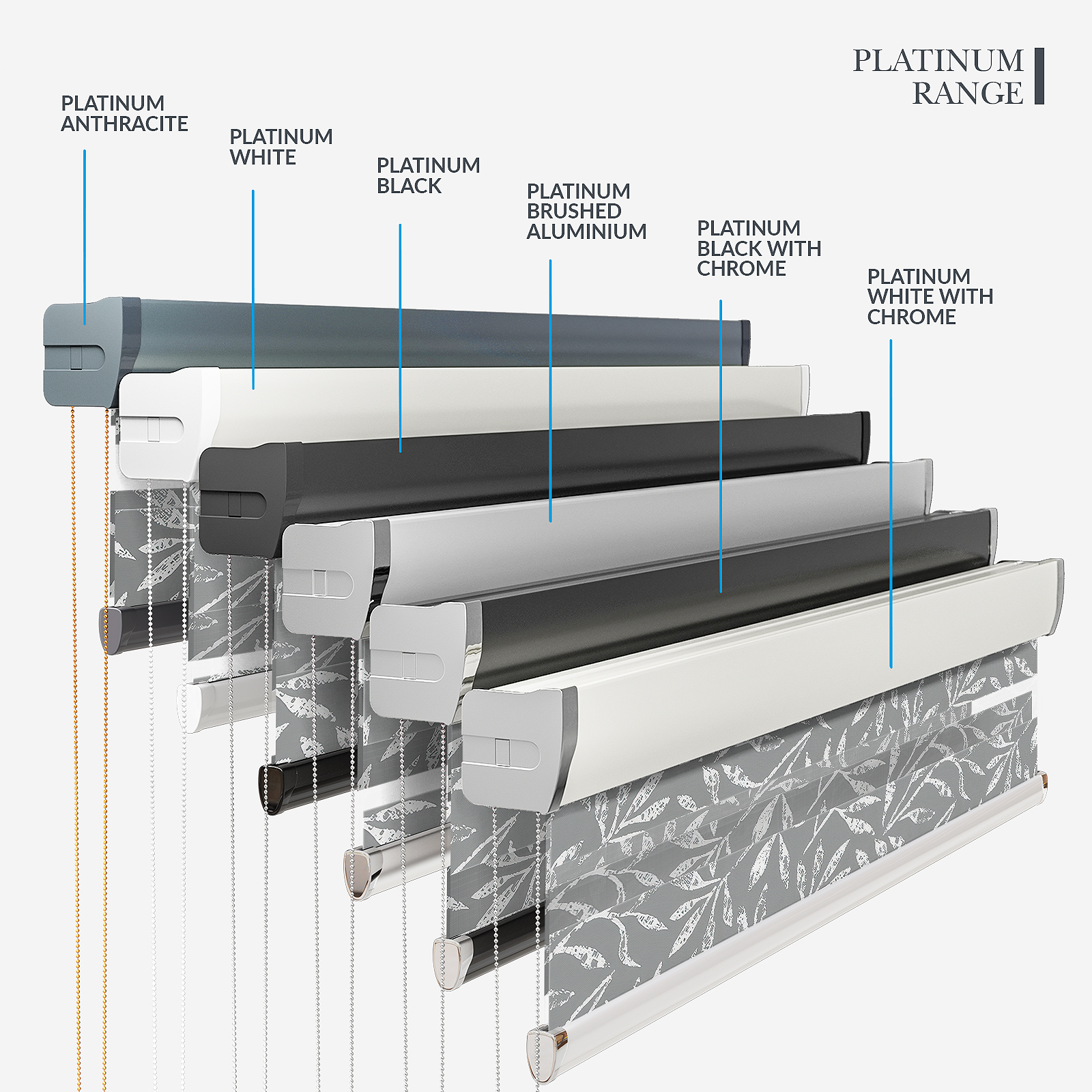 PLATINUM RANGE

PLATINUM ANTHRACITE

PLATINUM WHITE

PLATINUM BLACK

PLATINUM BRUSHED ALUMINIUM

PLATINUM BLACK WITH CHROME

PLATINUM WHITE WITH CHROME